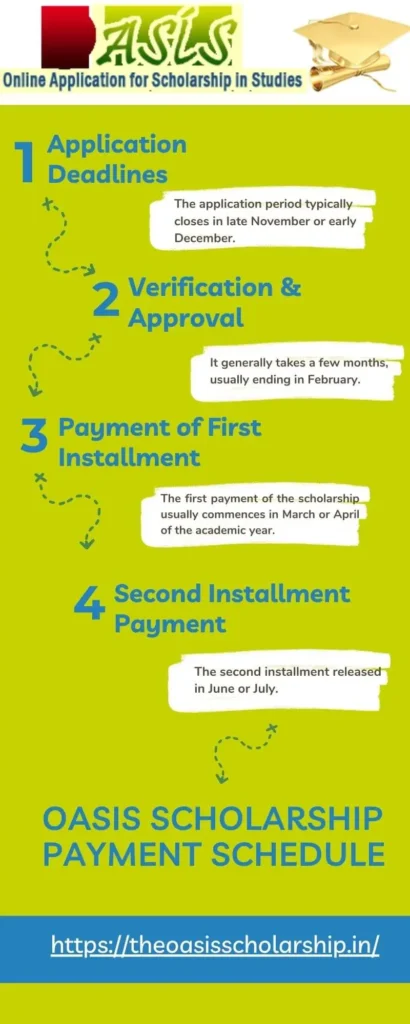 OASIS
Online Application for Scholarship in Studies

1 Application Deadlines

The application period typically closes in late November or early December.

2 Verification & Approval

It generally takes a few months, usually ending in February.

3 Payment of First Installment

The first payment of the scholarship usually commences in March or April of the academic year.

4 Second Installment Payment

The second installment released in June or July.

OASIS SCHOLARSHIP PAYMENT SCHEDULE

https://theoasisscholarship.in/